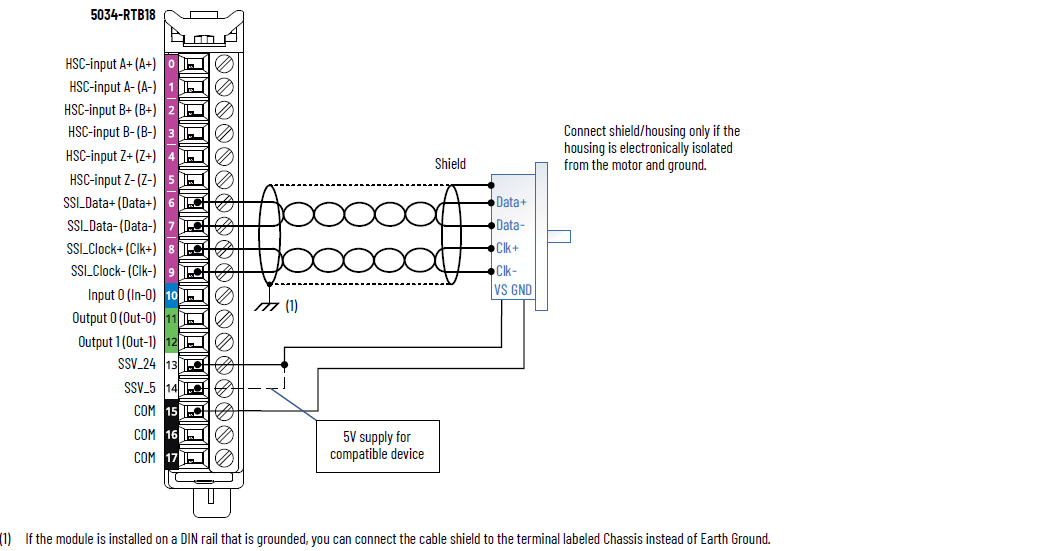 5034-RTB18

HSC-input A+ (A+) 0
HSC-input A- (A-) 1
HSC-input B+ (B+) 2
HSC-input B- (B-) 3
HSC-input Z+ (Z+) 4
HSC-input Z- (Z-) 5
SSI_Data+ (Data+) 6
SSI_Data- (Data-) 7
SSI_Clock+ (Clk+) 8
SSI_Clock- (Clk-) 9
Input 0 (In-0) 10
Output 0 (Out-0) 11
Output 1 (Out-1) 12
SSV_24 13
SSV_5 14
COM 15
COM 16
COM 17

Shield

(1)

Connect shield/housing only if the housing is electronically isolated from the motor and ground.

Data+
Data-
Clk+
Clk-
VS GND

5V supply for compatible device

(1) If the module is installed on a DIN rail that is grounded, you can connect the cable shield to the terminal labeled Chassis instead of Earth Ground.