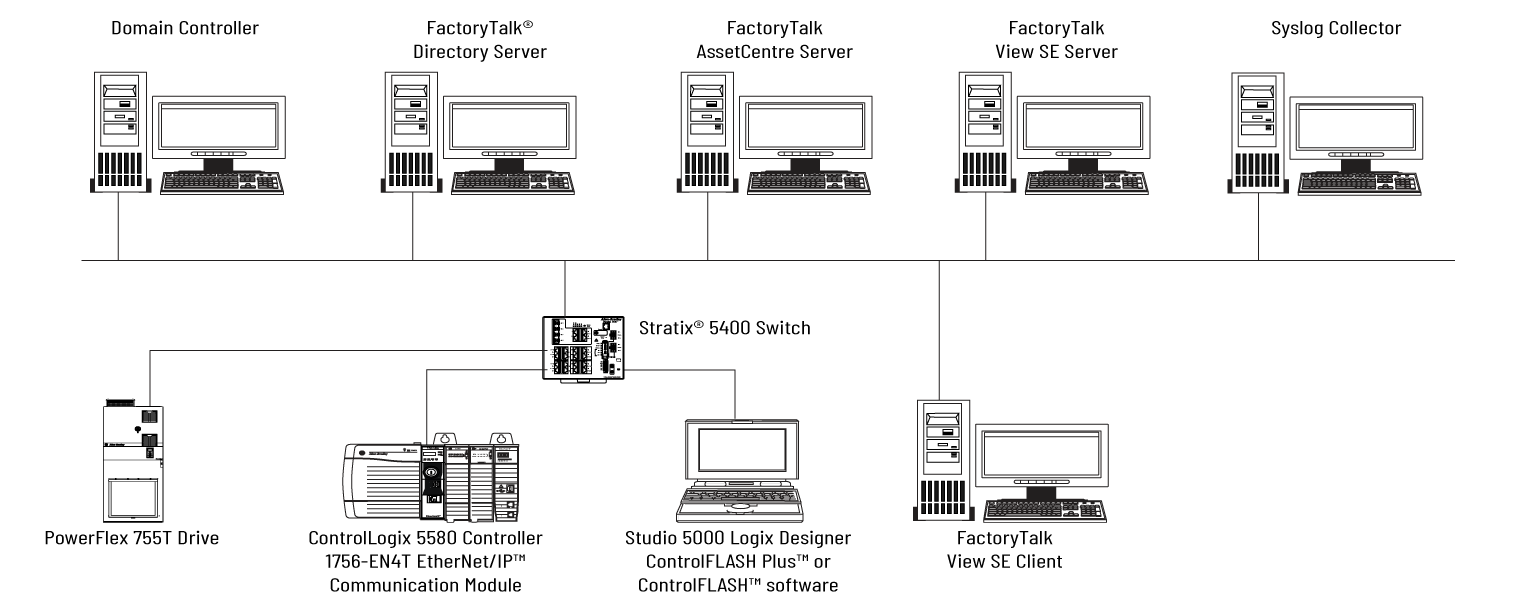 Domain Controller

FactoryTalk® Directory Server

FactoryTalk AssetCentre Server

FactoryTalk View SE Server

Syslog Collector

Stratix® 5400 Switch

PowerFlex 755T Drive

ControlLogix 5580 Controller
1756-EN4T EtherNet/IP™ Communication Module

Studio 5000 Logix Designer
ControlFLASH Plus™ or ControlFLASH™ software

FactoryTalk View SE Client